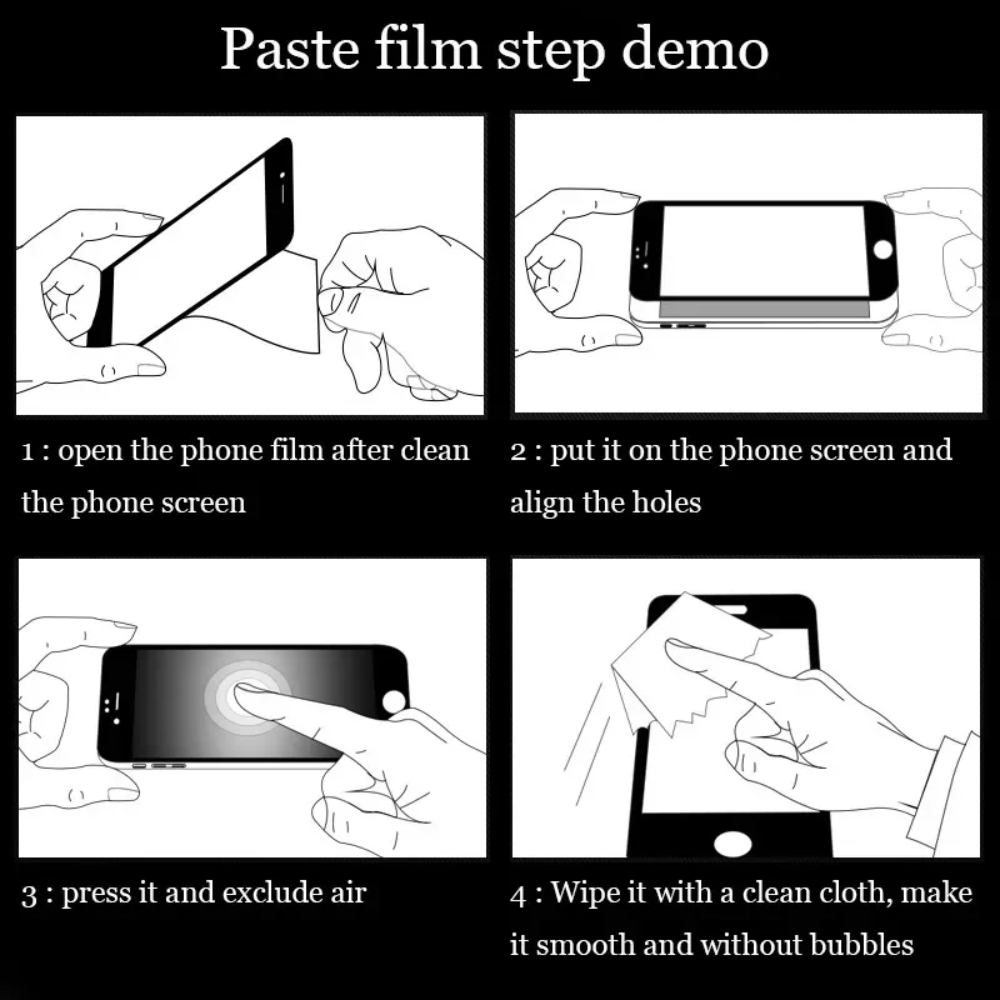 Paste film step demo

1 : open the phone film after clean the phone screen

2 : put it on the phone screen and align the holes

3 : press it and exclude air

4 : Wipe it with a clean cloth, make it smooth and without bubbles